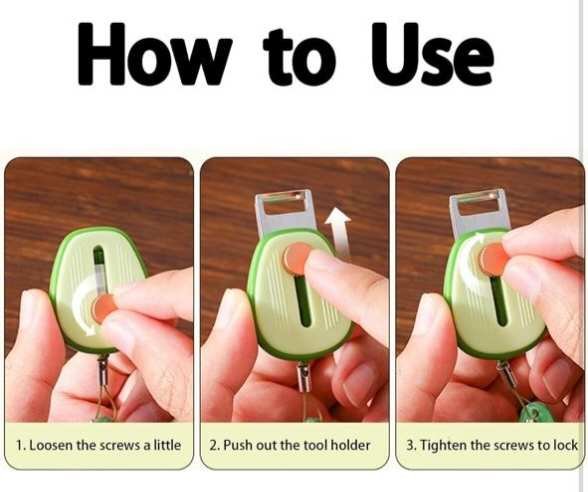 How to Use

1. Loosen the screws a little

2. Push out the tool holder

3. Tighten the screws to lock