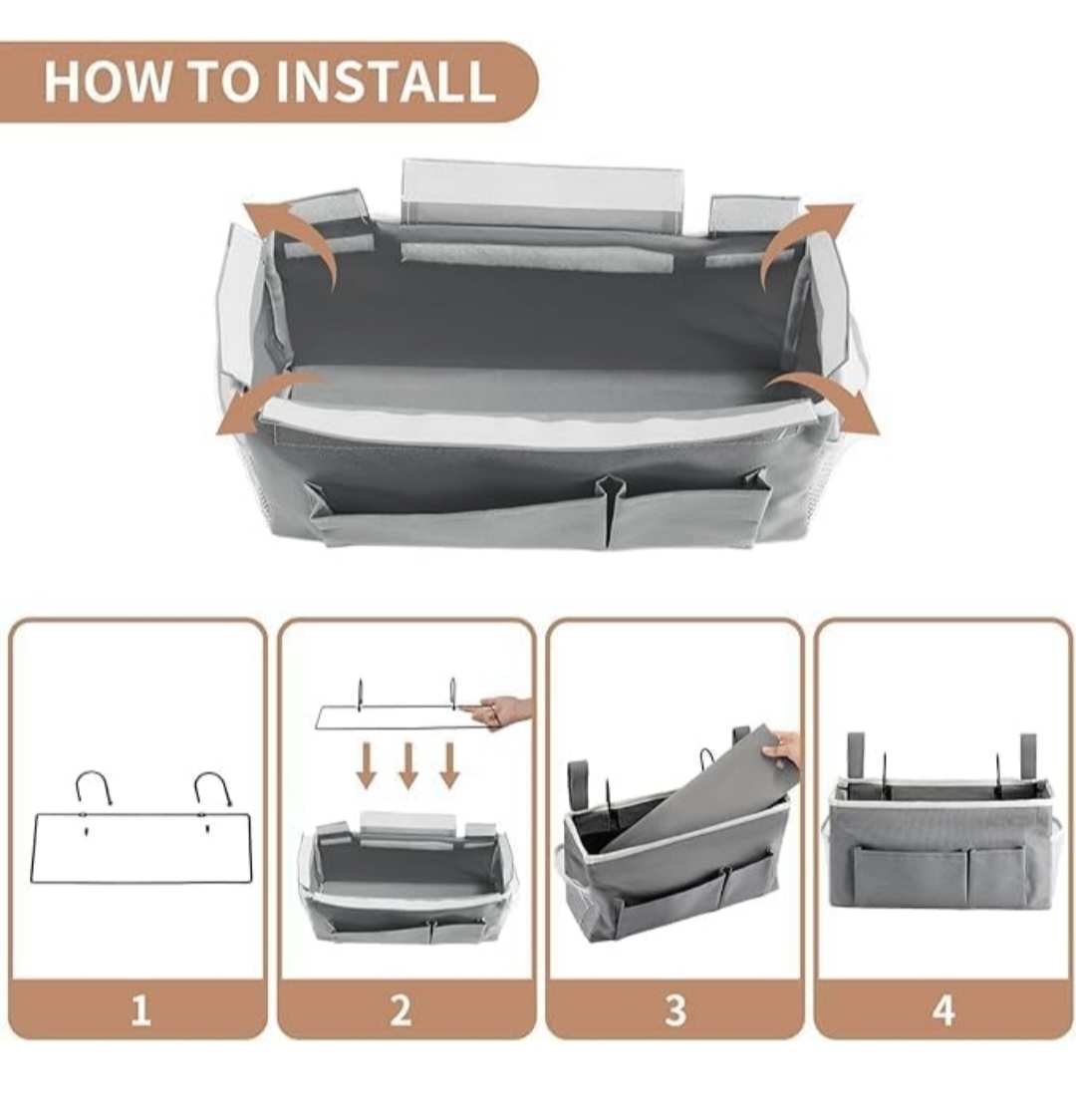 HOW TO INSTALL

1

2

3

4