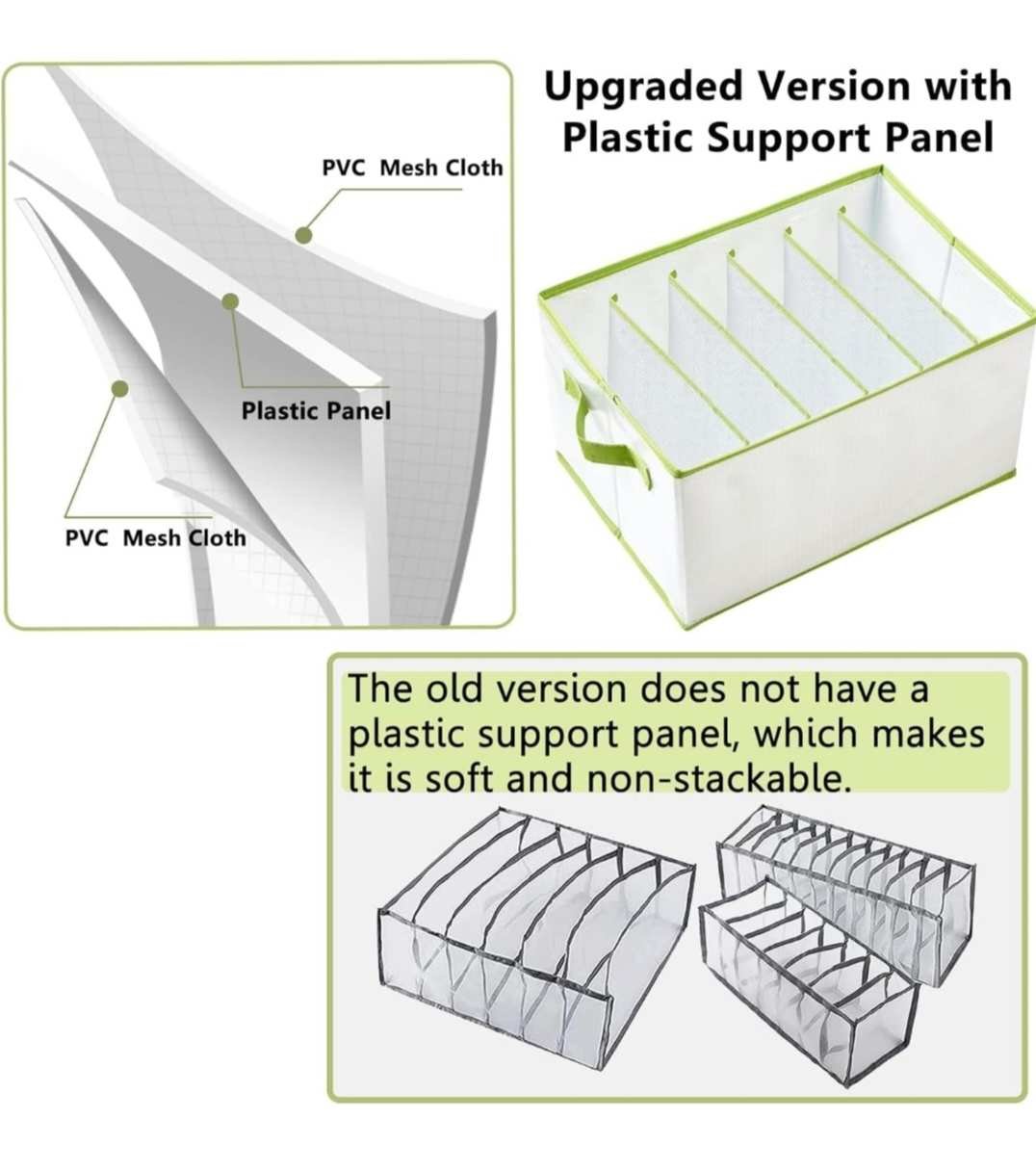 PVC Mesh Cloth

Plastic Panel

PVC Mesh Cloth

Upgraded Version with Plastic Support Panel

The old version does not have a plastic support panel, which makes it is soft and non-stackable.