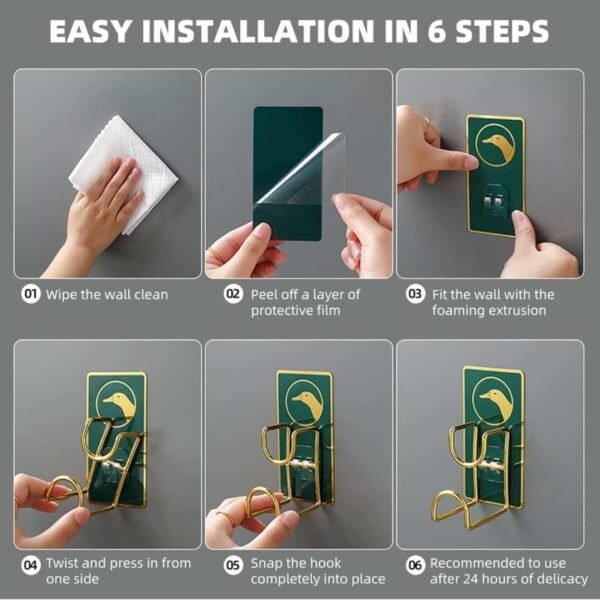 EASY INSTALLATION IN 6 STEPS

01 Wipe the wall clean

02 Peel off a layer of protective film

03 Fit the wall with the foaming extrusion

04 Twist and press in from one side

05 Snap the hook completely into place

06 Recommended to use after 24 hours of delicacy