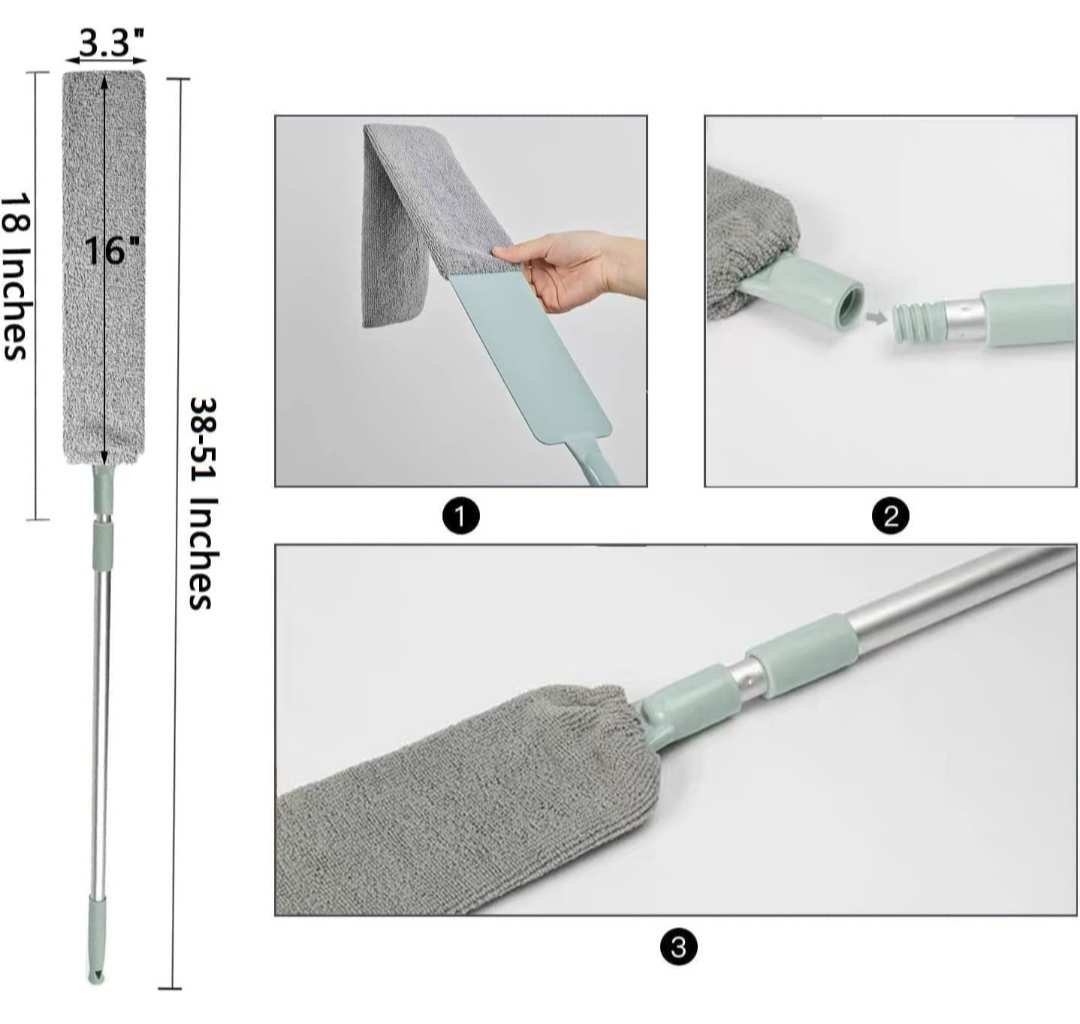 3.3"
18 Inches
16"
38-51 Inches
1
2
3