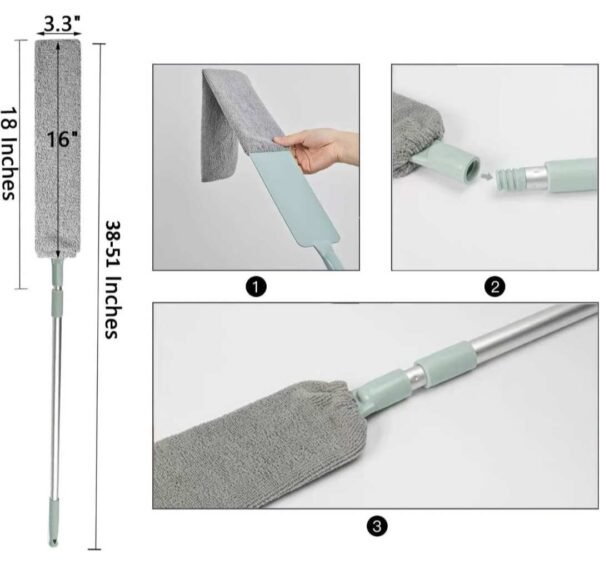 3.3"
18 Inches
16"
38-51 Inches
1
2
3