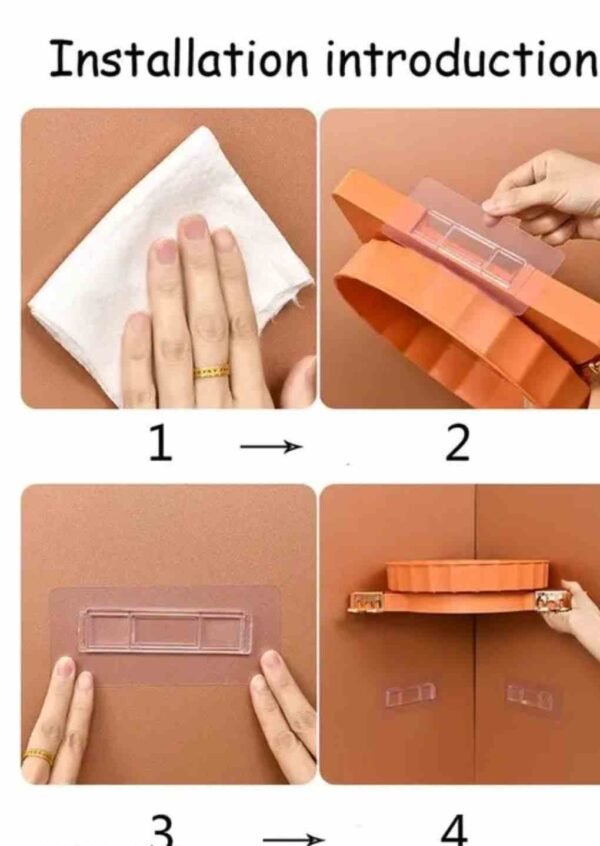 Installation introduction

1 → 2

3 → 4